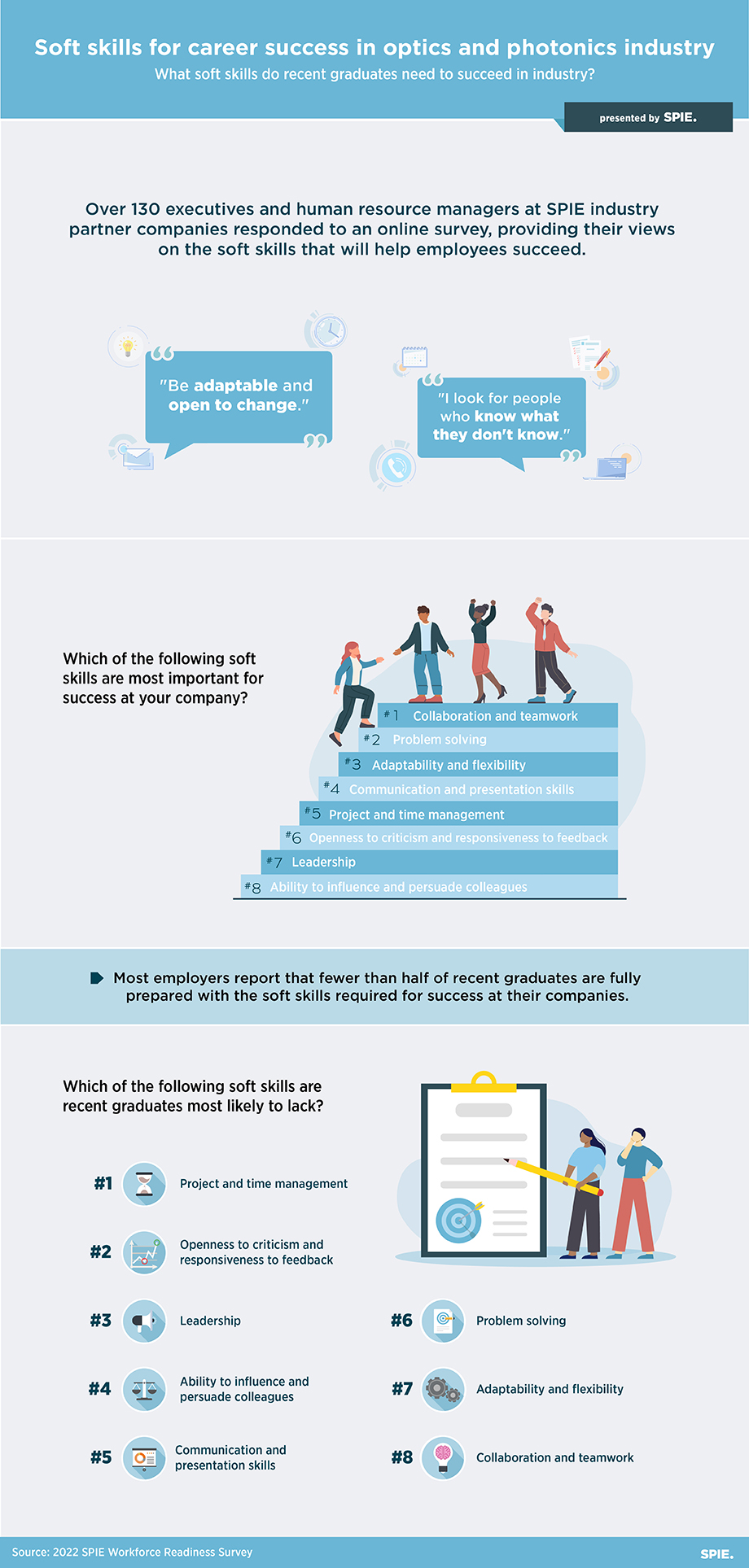 Soft skills for career success in optics and photonics industry

What soft skills do recent graduates need to succeed in industry?

presented by SPIE.

Over 130 executives and human resource managers at SPIE industry partner companies responded to an online survey, providing their views on the soft skills that will help employees succeed.

"Be adaptable and open to change."

"I look for people who know what they don't know."

Which of the following soft skills are most important for success at your company?

#1 Collaboration and teamwork
#2 Problem solving
#3 Adaptability and flexibility
#4 Communication and presentation skills
#5 Project and time management
#6 Openness to criticism and responsiveness to feedback
#7 Leadership
#8 Ability to influence and persuade colleagues

Most employers report that fewer than half of recent graduates are fully prepared with the soft skills required for success at their companies.

Which of the following soft skills are recent graduates most likely to lack?

#1 Project and time management
#2 Openness to criticism and responsiveness to feedback
#3 Leadership
#4 Ability to influence and persuade colleagues
#5 Communication and presentation skills
#6 Problem solving
#7 Adaptability and flexibility
#8 Collaboration and teamwork

Source: 2022 SPIE Workforce Readiness Survey

SPIE.